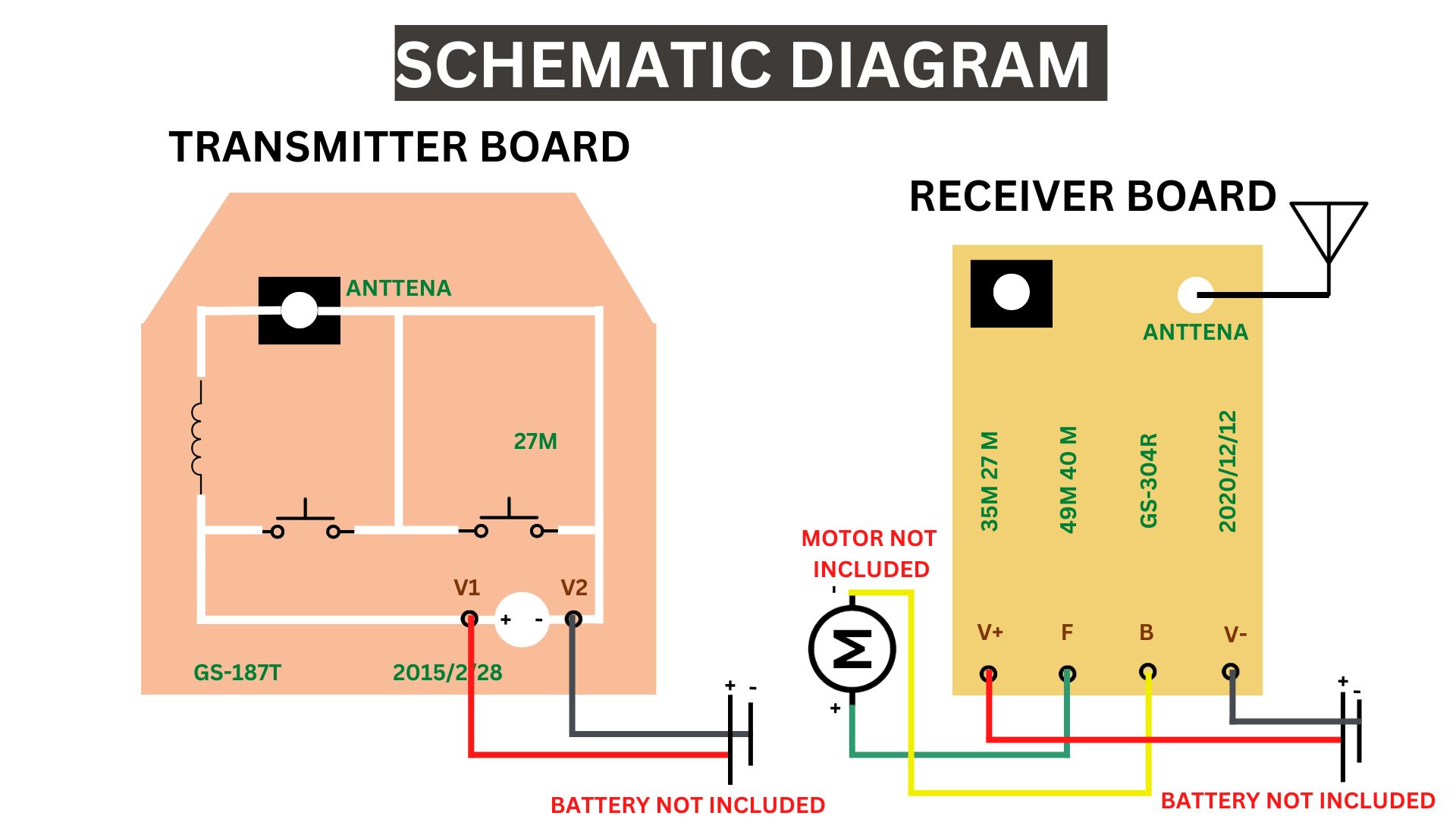 SCHEMATIC DIAGRAM

TRANSMITTER BOARD

ANTTENA

27M

V1

V2

+

-

GS-187T

2015/2/28

+

-

BATTERY NOT INCLUDED

RECEIVER BOARD

ANTTENA

35M 27 M

49M 40 M

GS-304R

2020/12/12

MOTOR NOT INCLUDED

-

M

+

V+

F

B

V-

+

-

BATTERY NOT INCLUDED